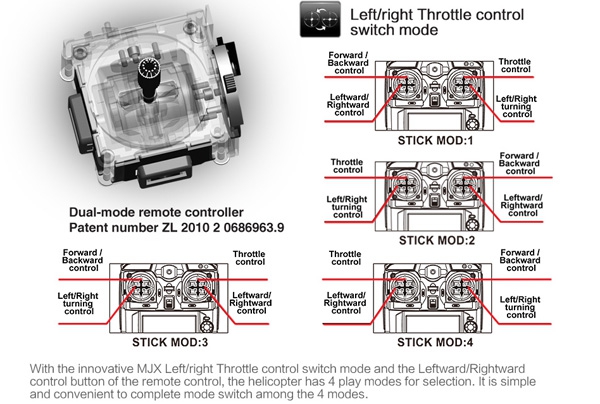 Left/right Throttle control switch mode

Forward / Backward control

Throttle control

Leftward/ Rightward control

Left/Right turning control

STICK MOD:1

Throttle control

Forward / Backward control

Left/Right turning control

Leftward/ Rightward control

STICK MOD:2

Dual-mode remote controller
Patent number ZL 2010 2 0686963.9

Forward / Backward control

Throttle control

Left/Right turning control

Leftward/ Rightward control

STICK MOD:3

Throttle control

Forward / Backward control

Leftward/ Rightward control

Left/Right turning control

STICK MOD:4

With the innovative MJX Left/right Throttle control switch mode and the Leftward/Rightward control button of the remote control, the helicopter has 4 play modes for selection. It is simple and convenient to complete mode switch among the 4 modes.